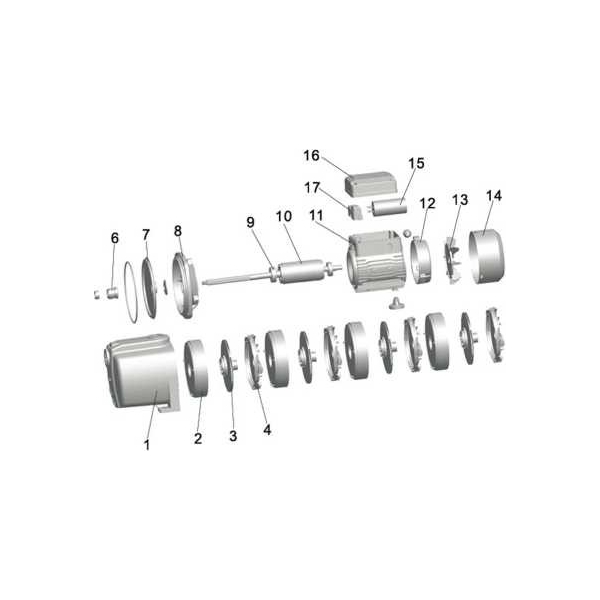 16
15
17
12
13
14
9
10
11
6
7
8
1
2
3
4